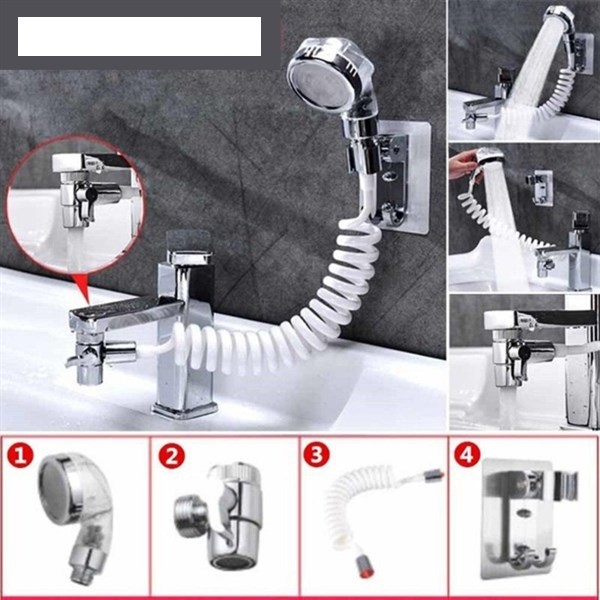 1

2

3

4