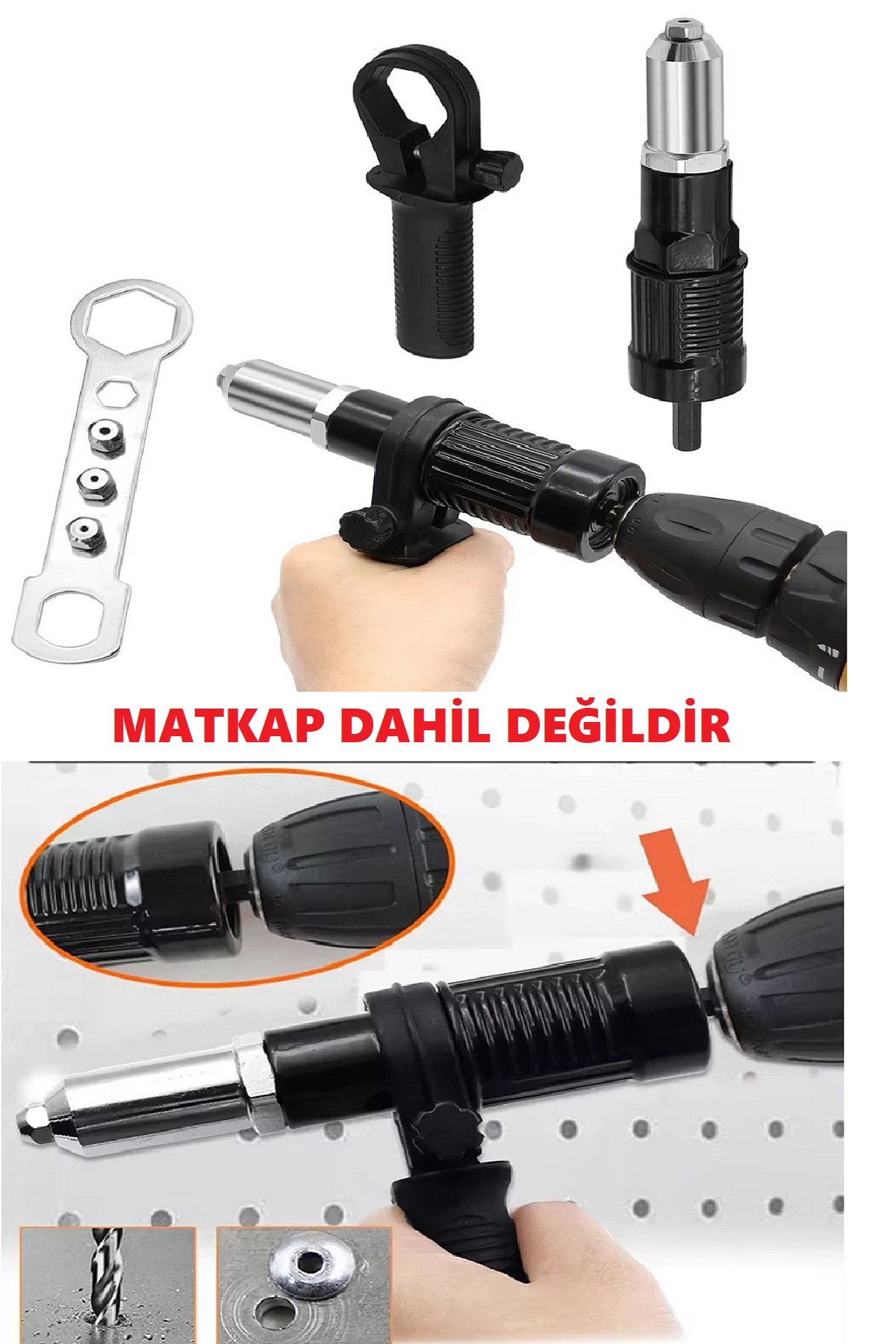 MATKAP DAHİL DEĞİLDİR